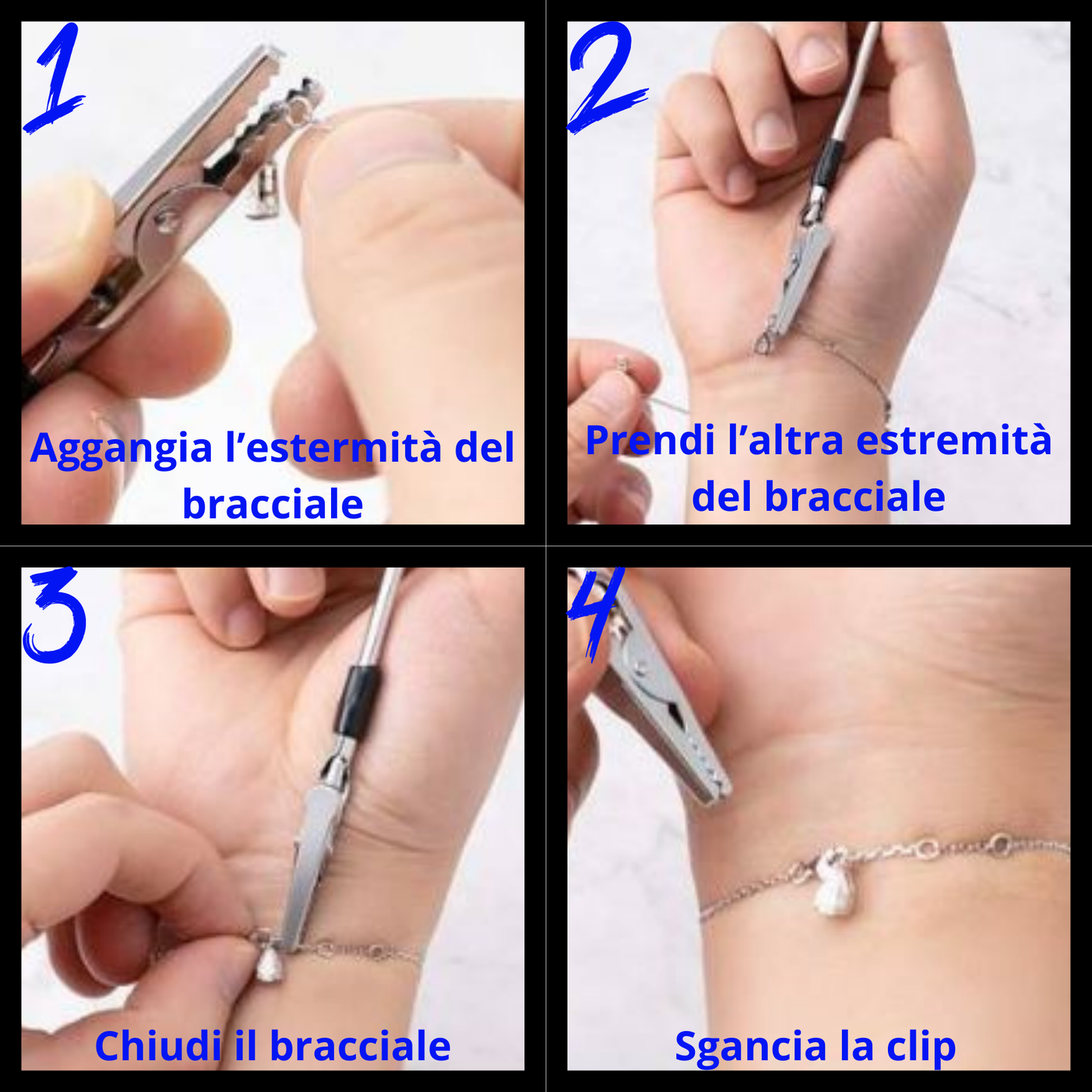 1

Aggangia l’estermità del bracciale

2

Prendi l’altra estremità del bracciale

3

Chiudi il bracciale

4

Sgancia la clip